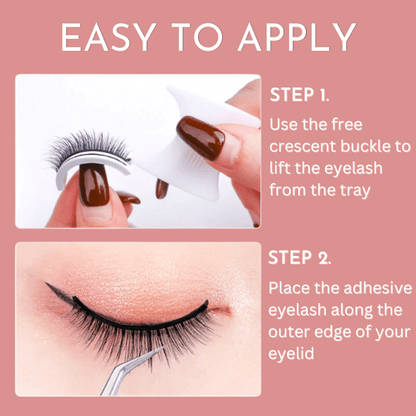 EASY TO APPLY

STEP 1.

Use the free crescent buckle to lift the eyelash from the tray

STEP 2.

Place the adhesive eyelash along the outer edge of your eyelid