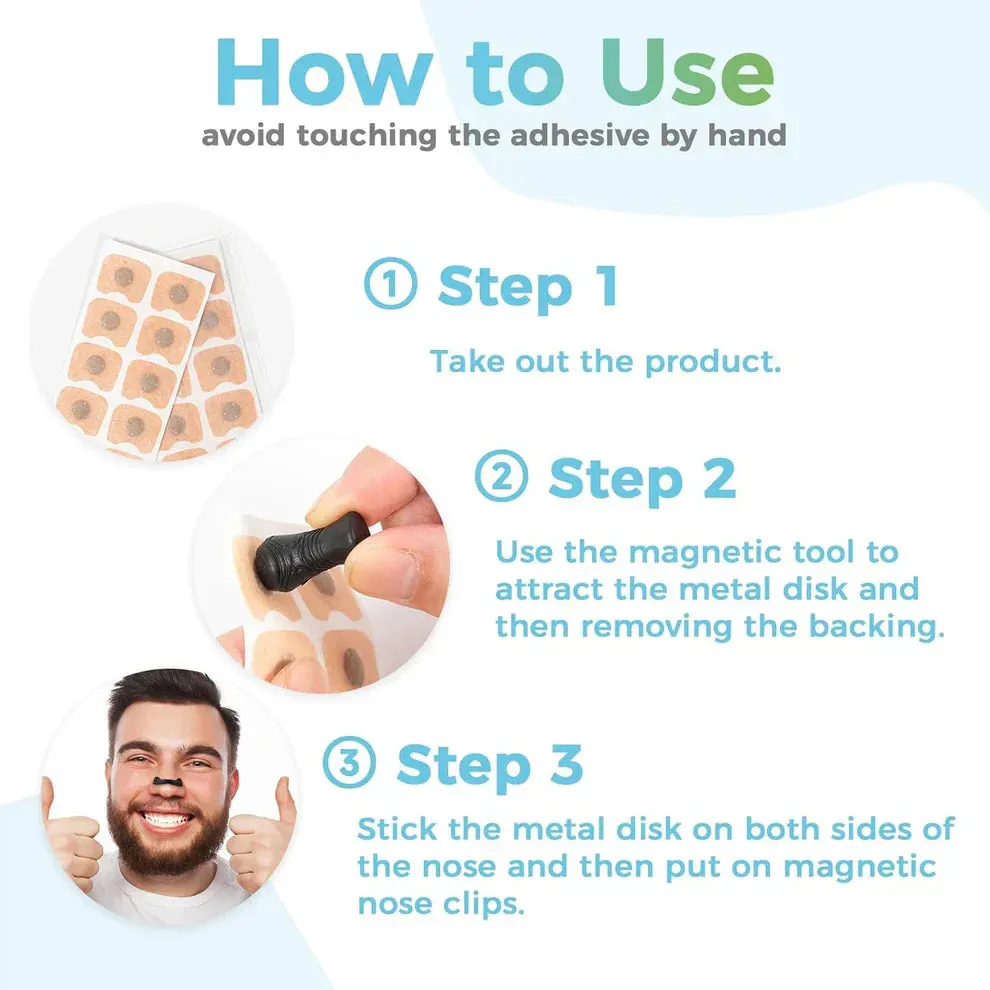 How to Use
avoid touching the adhesive by hand

① Step 1
Take out the product.

② Step 2
Use the magnetic tool to attract the metal disk and then removing the backing.

③ Step 3
Stick the metal disk on both sides of the nose and then put on magnetic nose clips.